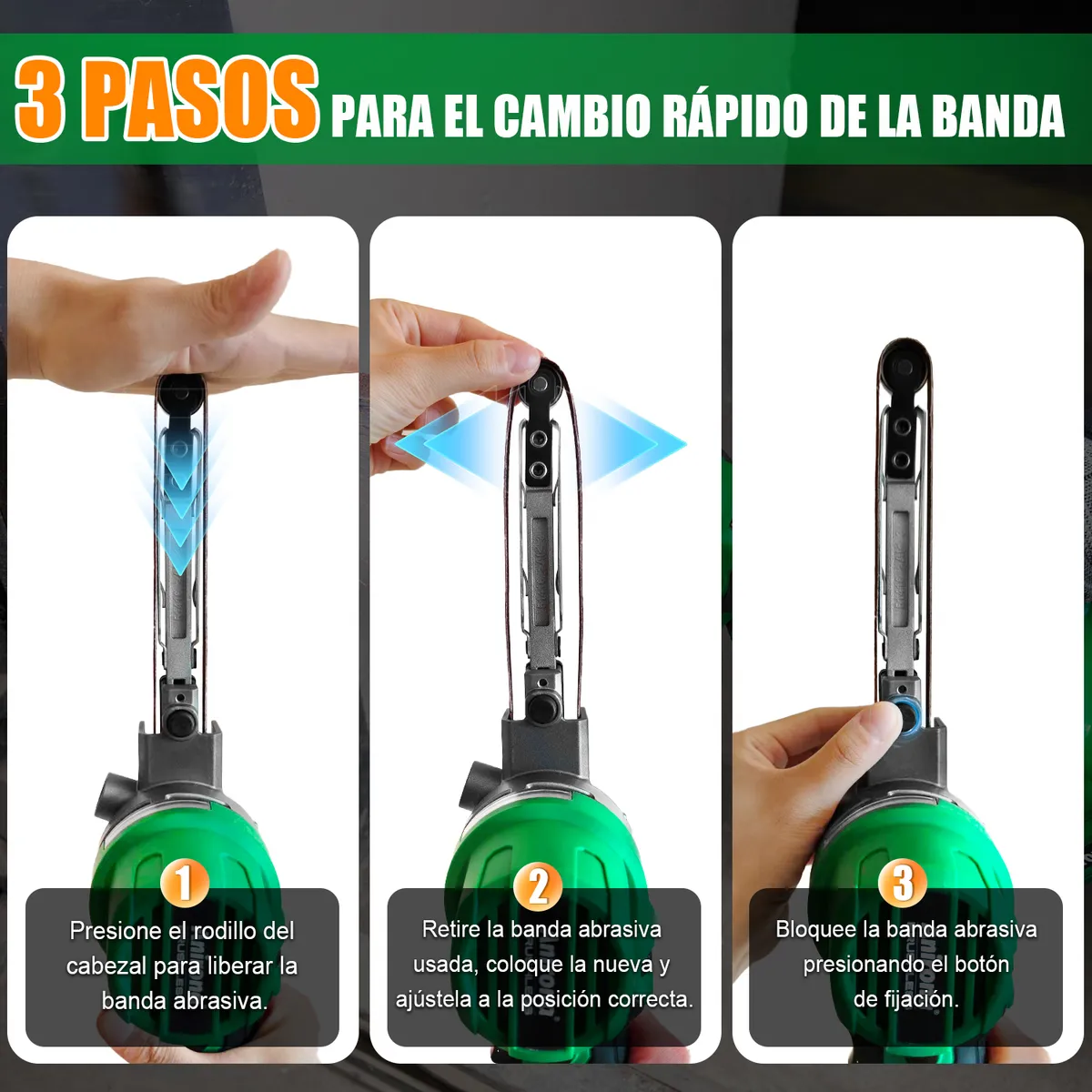 3 PASOS PARA EL CAMBIO RÁPIDO DE LA BANDA

1
Presione el rodillo del cabezal para liberar la banda abrasiva.

2
Retire la banda abrasiva usada, coloque la nueva y ajústela a la posición correcta.

3
Bloquee la banda abrasiva presionando el botón de fijación.