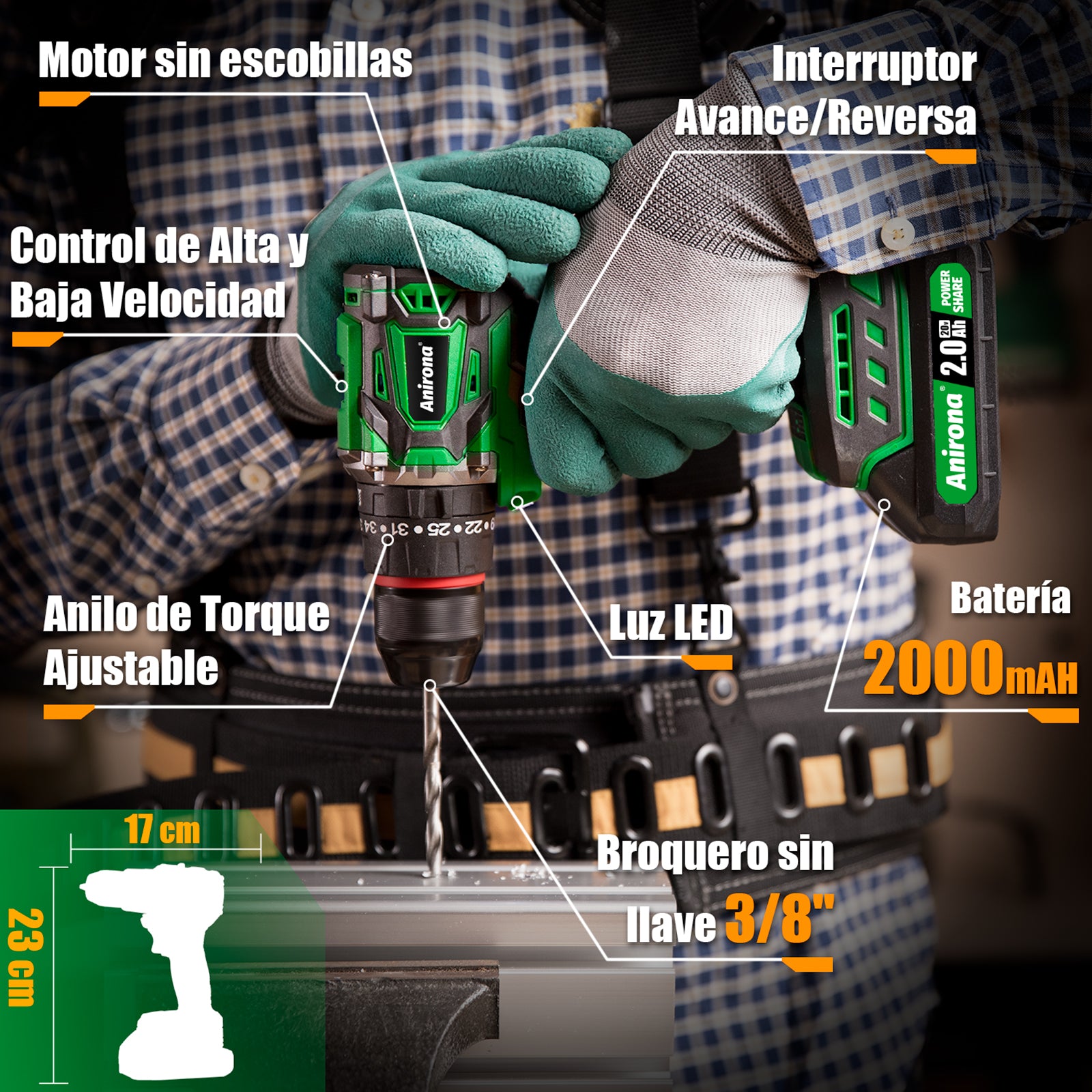 Motor sin escobillas

Interruptor Avance/Reversa

Control de Alta y Baja Velocidad

Anirona

POWER SHARE

20V 2.0Ah

Anirona

22 25 31 34

Anilo de Torque Ajustable

Luz LED

Batería 2000mAH

17 cm

23 cm

Broquero sin llave 3/8"