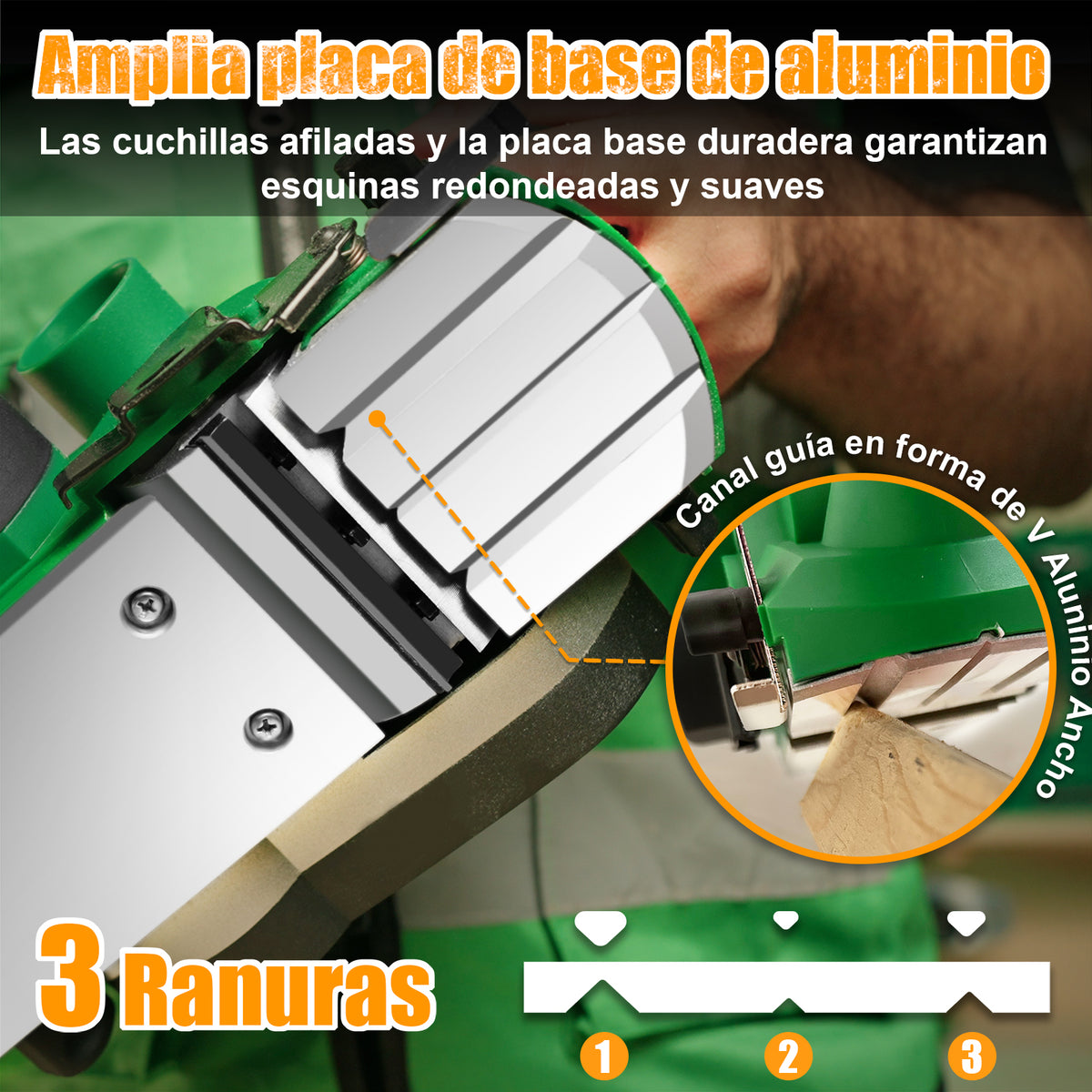 Amplia placa de base de aluminio

Las cuchillas afiladas y la placa base duradera garantizan esquinas redondeadas y suaves

Canal guía en forma de V Aluninio Ancho

3 Ranuras

1

2

3